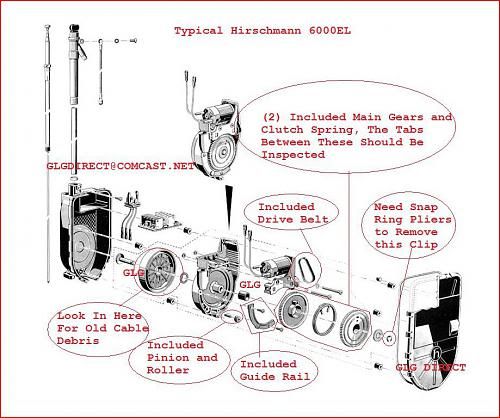 Typical Hirschmann 6000EL

(2) Included Main Gears and Clutch Spring, The Tabs Between These Should Be Inspected

GLGDIRECT@COMCAST.NET

Included Drive Belt

Need Snap Ring Pliers to Remove this Clip

GLG

GLG

Look In Here For Old Cable Debris

Included Pinion and Roller

Included Guide Rail

GLG DIRECT