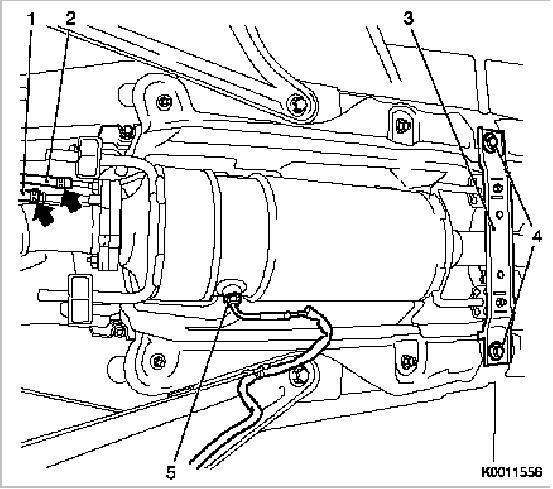 1
2
3
4
5
K0011556